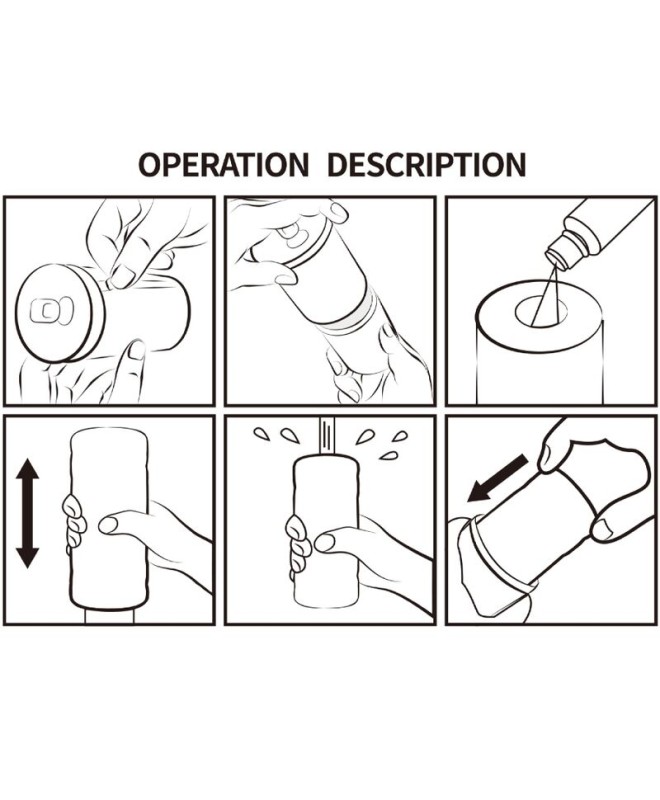 OPERATION DESCRIPTION